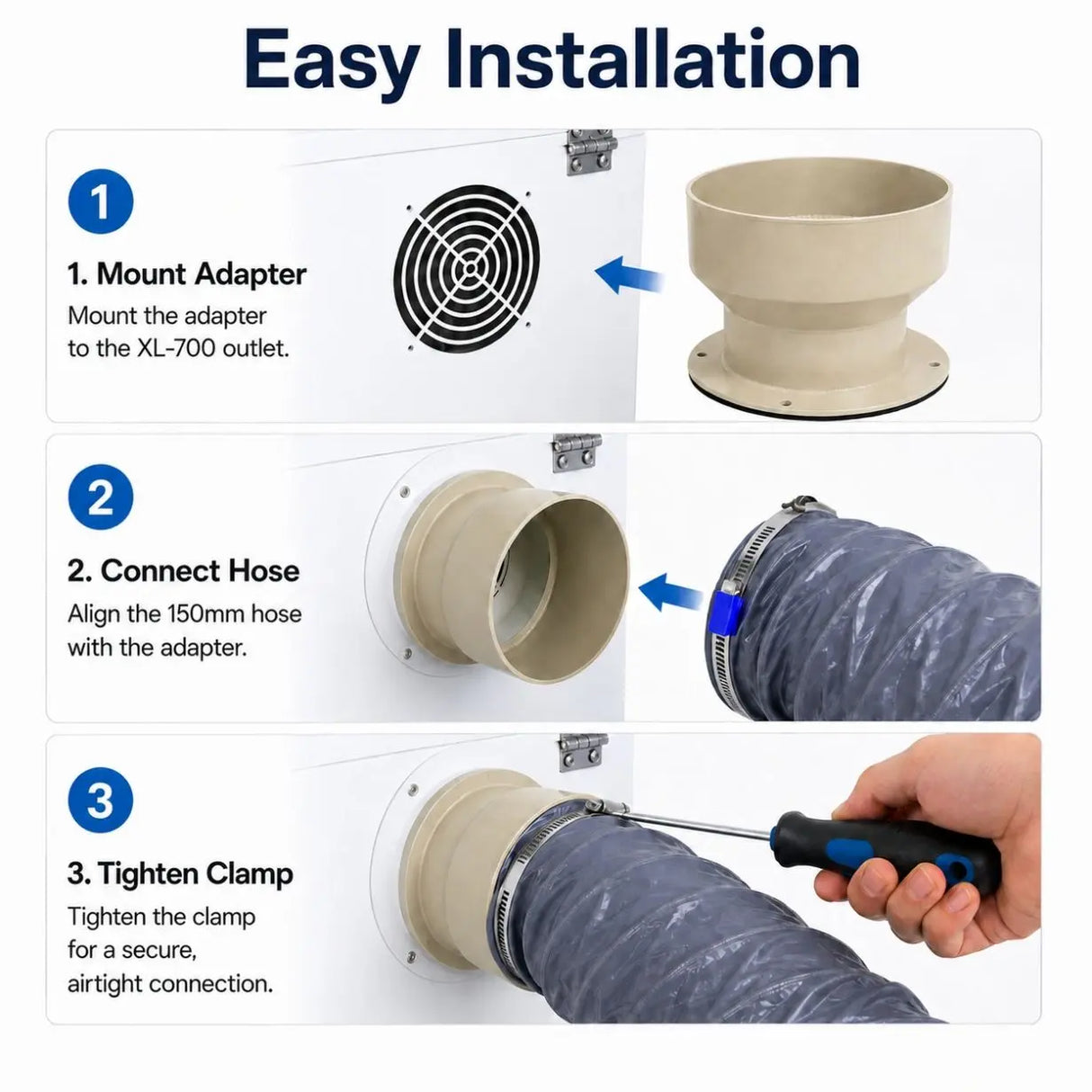 Easy Installation

1

1. Mount Adapter
Mount the adapter to the XL-700 outlet.

2

2. Connect Hose
Align the 150mm hose with the adapter.

3

3. Tighten Clamp
Tighten the clamp for a secure, airtight connection.