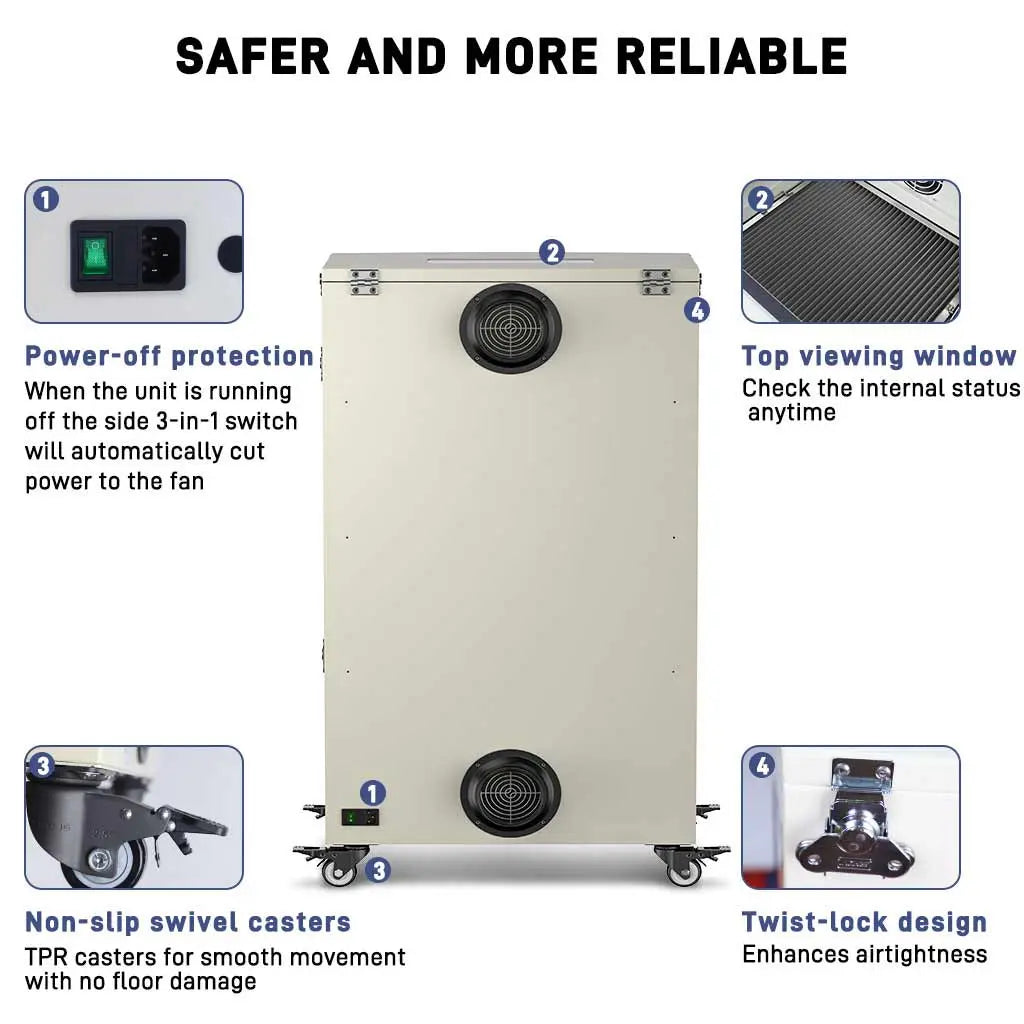 SAFER AND MORE RELIABLE

1

Power-off protection
When the unit is running off the side 3-in-1 switch will automatically cut power to the fan

2

Top viewing window
Check the internal status anytime

2

4

1

3

3

Non-slip swivel casters
TPR casters for smooth movement with no floor damage

4

Twist-lock design
Enhances airtightness